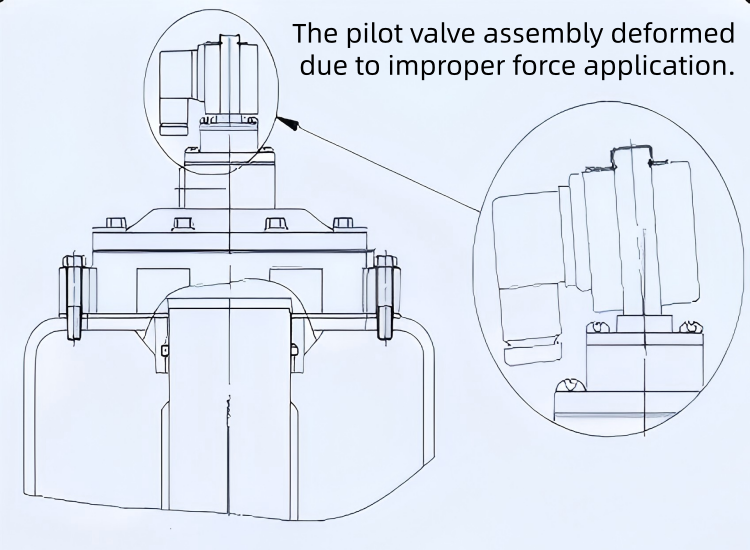 The pilot valve assembly deformed due to improper force application.